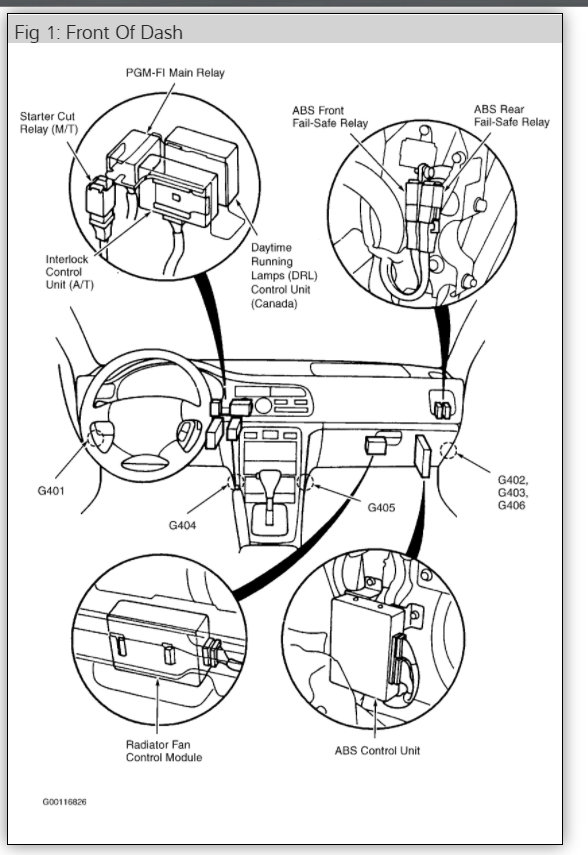 Fig 1: Front Of Dash

PGM-FI Main Relay

Starter Cut Relay (M/T)

ABS Front Fail-Safe Relay

ABS Rear Fail-Safe Relay

Interlock Control Unit (A/T)

Daytime Running Lamps (DRL) Control Unit (Canada)

G401

G404

G405

G402, G403, G406

Radiator Fan Control Module

ABS Control Unit

G00116826