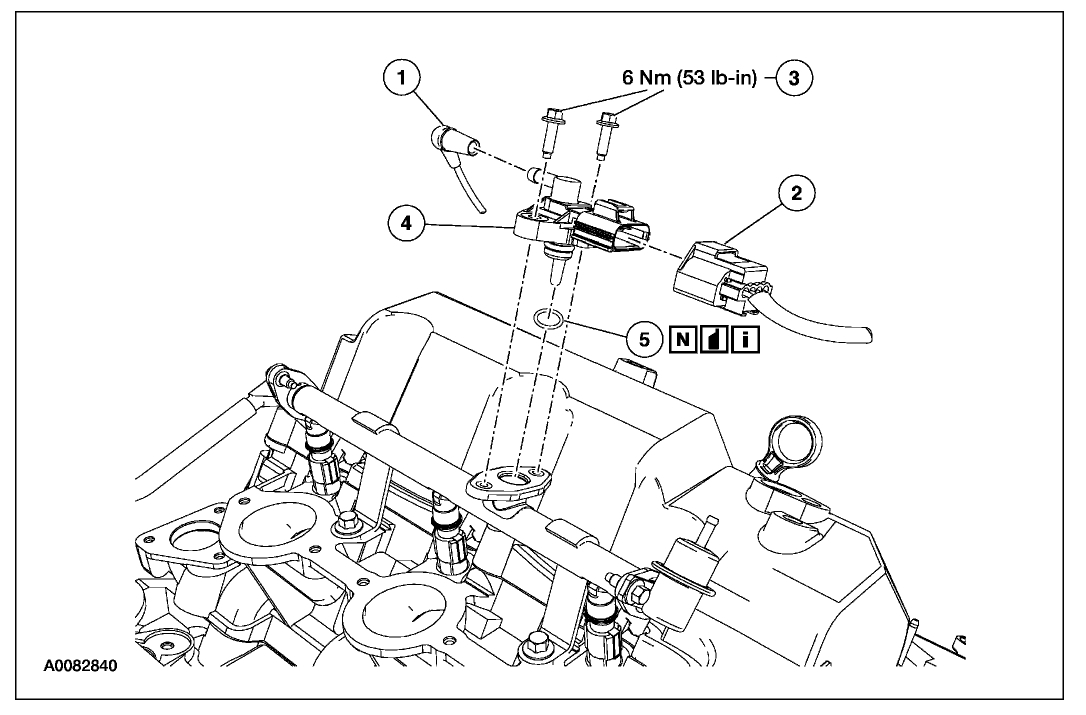 1

6 Nm (53 lb-in)

3

2

4

5

N

i

A0082840