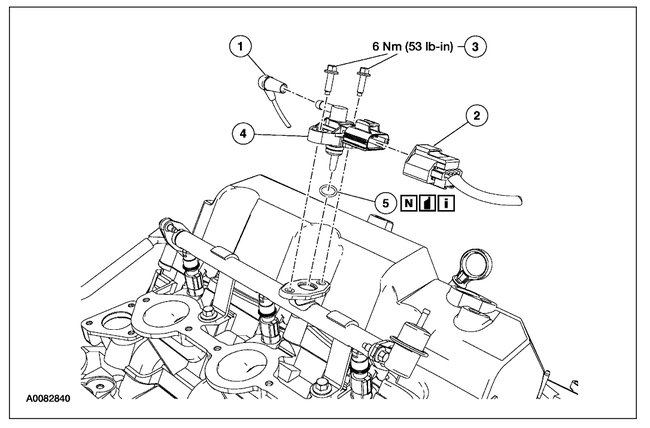 1

6 Nm (53 lb-in)

3

2

4

5

N

i

A0082840