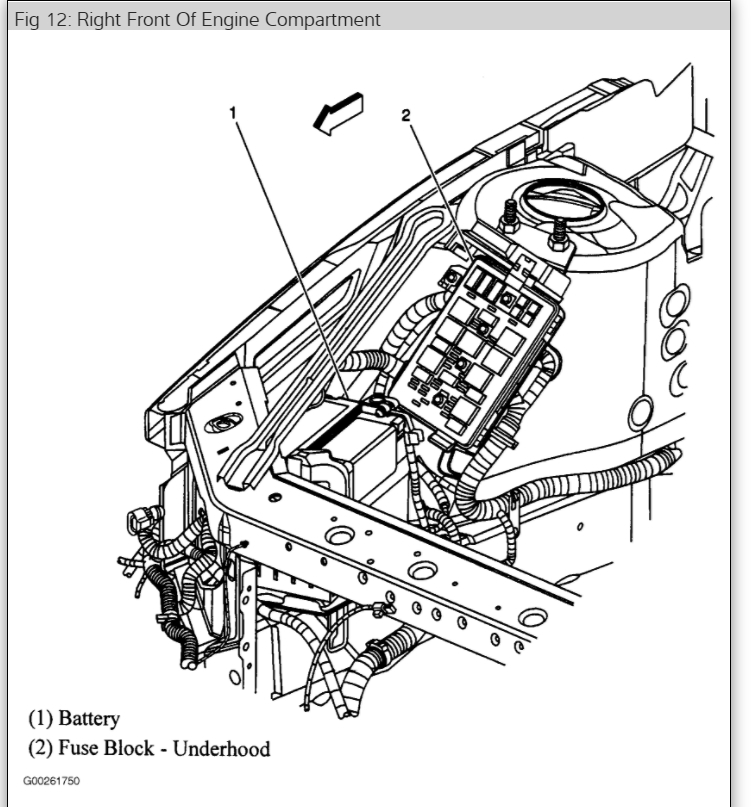 Fig 12: Right Front Of Engine Compartment

1

2

(1) Battery
(2) Fuse Block - Underhood

G00261750