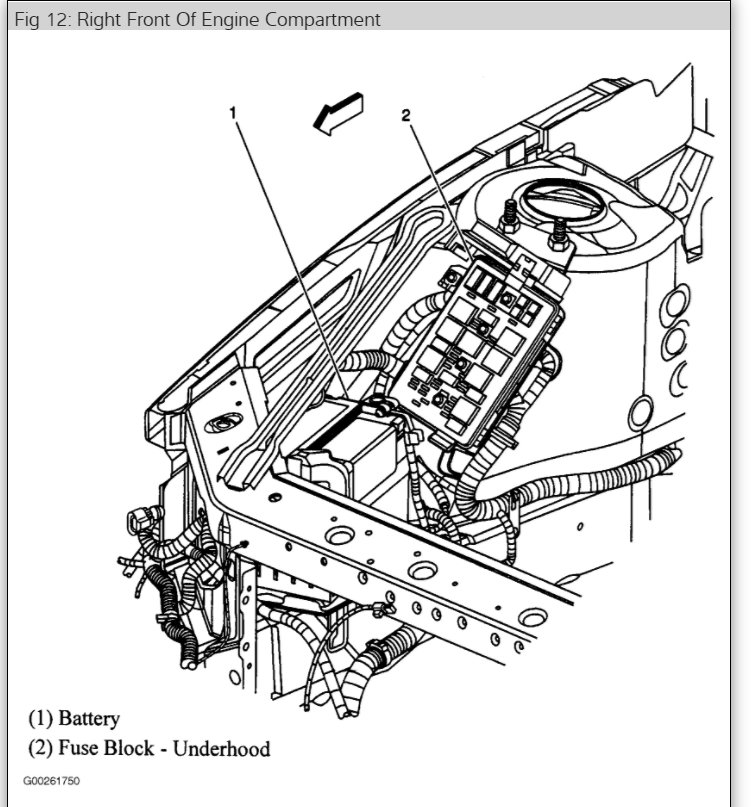 Fig 12: Right Front Of Engine Compartment

1

2

(1) Battery
(2) Fuse Block - Underhood

G00261750