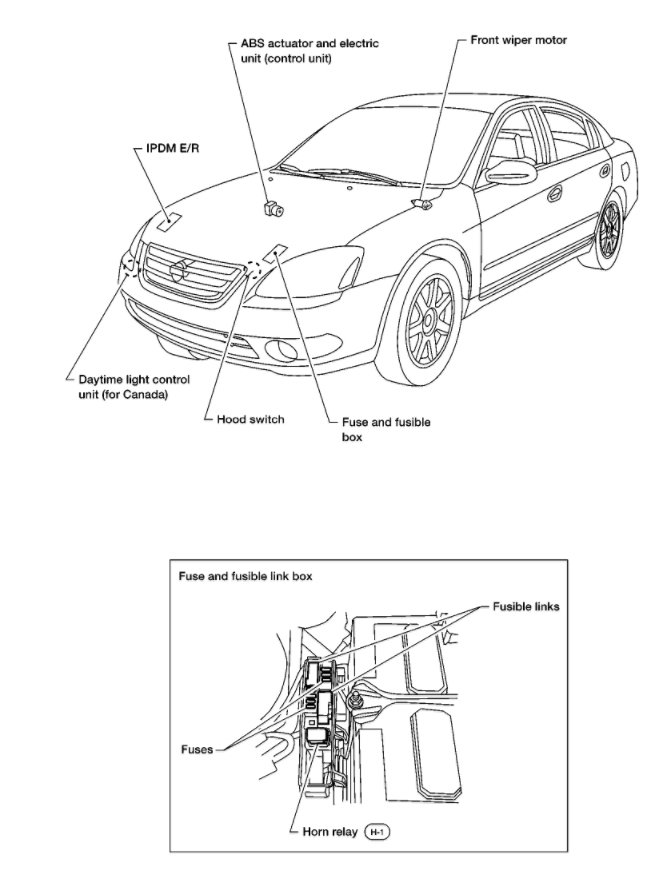 ABS actuator and electric unit (control unit)

Front wiper motor

IPDM E/R

Daytime light control unit (for Canada)

Hood switch

Fuse and fusible box

Fuse and fusible link box

Fusible links

Fuses

Horn relay H-1