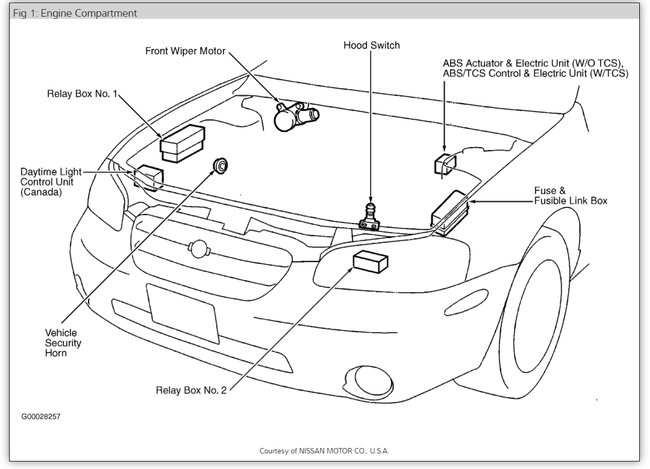 Fig 1: Engine Compartment

Front Wiper Motor

Hood Switch

ABS Actuator & Electric Unit (W/O TCS), ABS/TCS Control & Electric Unit (W/TCS)

Relay Box No. 1

Daytime Light Control Unit (Canada)

Fuse & Fusible Link Box

Vehicle Security Horn

Relay Box No. 2

G00028257

Courtesy of NISSAN MOTOR CO., U.S.A.