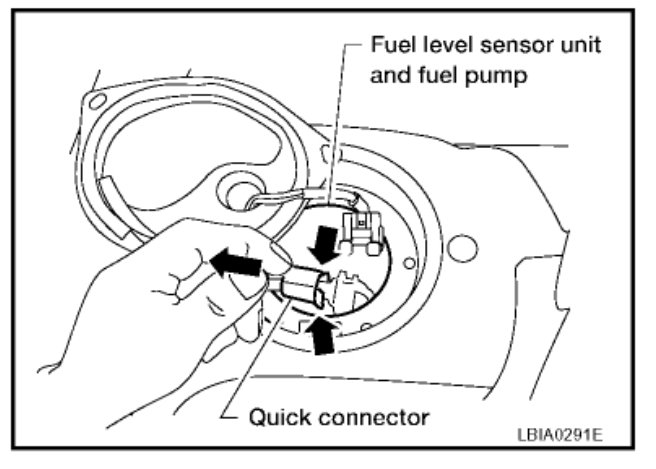 Fuel level sensor unit and fuel pump

Quick connector

LBIA0291E