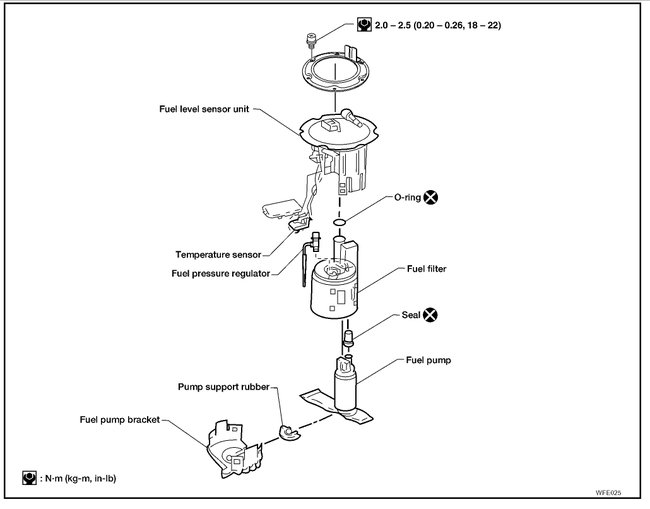 2.0 – 2.5 (0.20 – 0.26, 18 – 22)

Fuel level sensor unit

O-ring

Temperature sensor

Fuel pressure regulator

Fuel filter

Seal

Fuel pump

Pump support rubber

Fuel pump bracket

: N·m (kg-m, in-lb)

WFE025