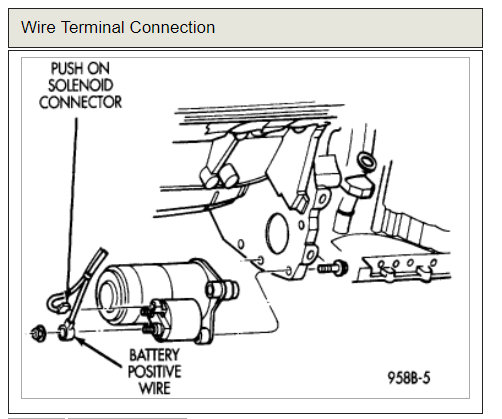 Wire Terminal Connection

PUSH ON SOLENOID CONNECTOR

BATTERY POSITIVE WIRE

958B-5