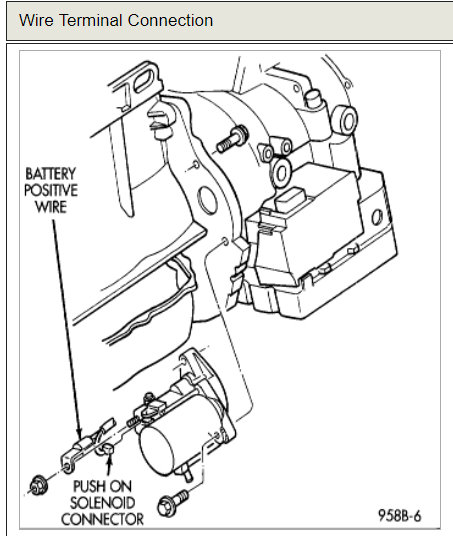 Wire Terminal Connection

BATTERY POSITIVE WIRE

PUSH ON SOLENOID CONNECTOR

958B-6