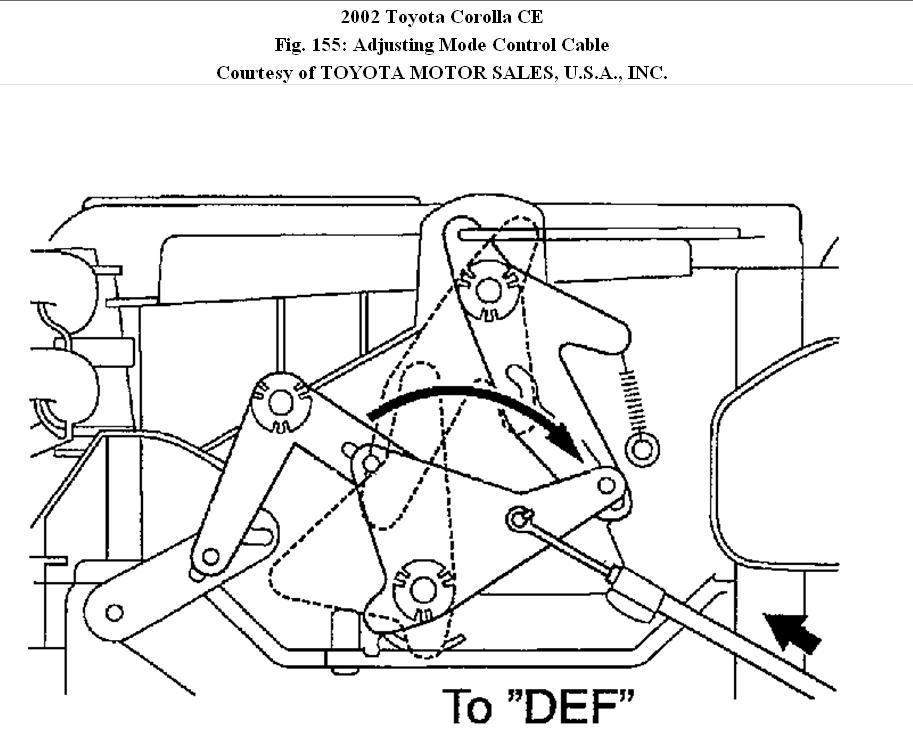 2002 Toyota Corolla CE
Fig. 155: Adjusting Mode Control Cable
Courtesy of TOYOTA MOTOR SALES, U.S.A., INC.

To "DEF"