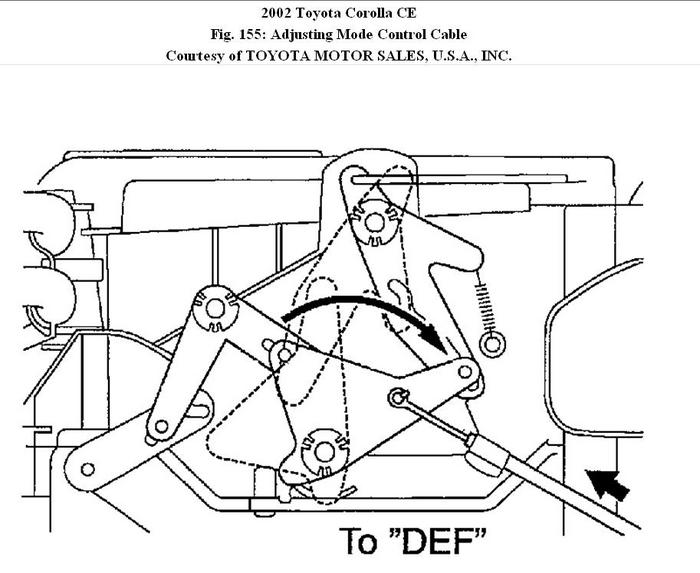 2002 Toyota Corolla CE
Fig. 155: Adjusting Mode Control Cable
Courtesy of TOYOTA MOTOR SALES, U.S.A., INC.

To "DEF"