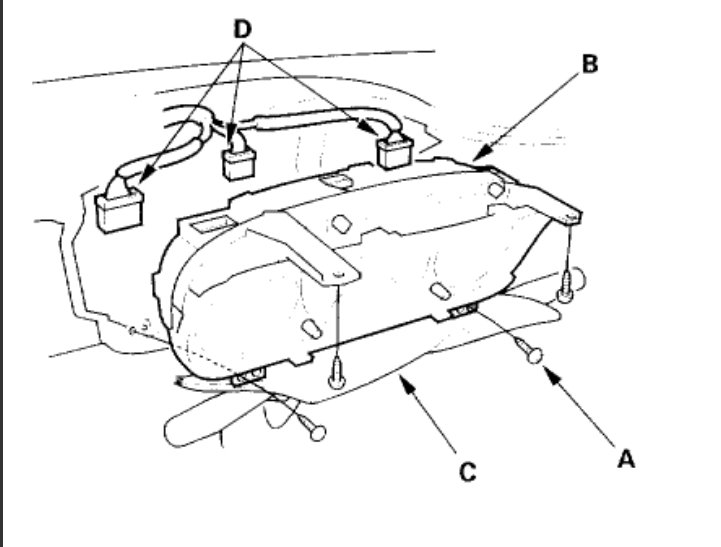 D

B

C

A