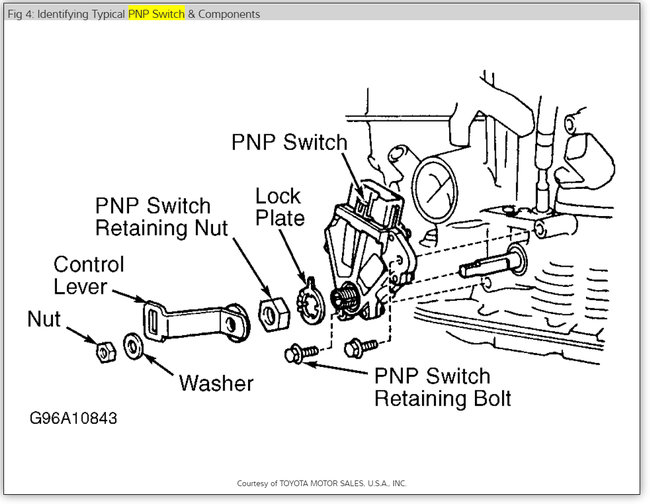 Fig 4: Identifying Typical PNP Switch & Components

PNP Switch

Lock Plate

PNP Switch Retaining Nut

Control Lever

Nut

Washer

PNP Switch Retaining Bolt

G96A10843

Courtesy of TOYOTA MOTOR SALES, U.S.A., INC.