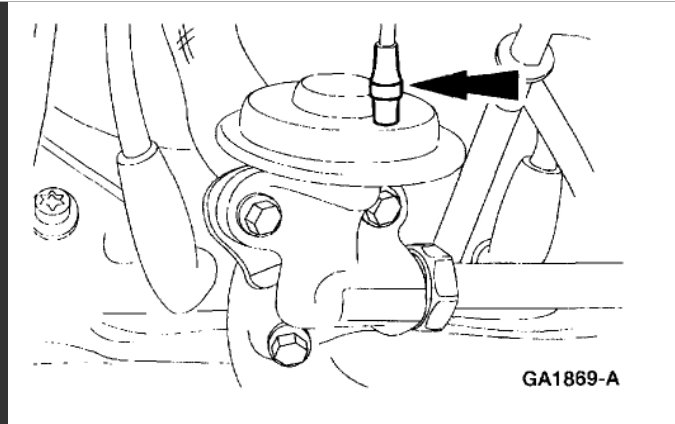 GA1869-A