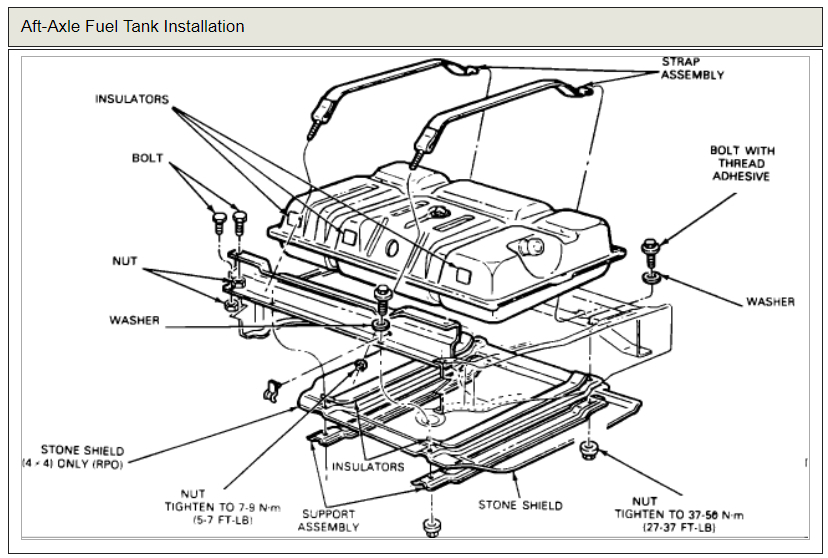 Aft-Axle Fuel Tank Installation

STRAP ASSEMBLY

INSULATORS

BOLT

BOLT WITH THREAD ADHESIVE

NUT

WASHER

WASHER

STONE SHIELD (4 × 4) ONLY (RPO)

INSULATORS

NUT TIGHTEN TO 7-9 N·m (5-7 FT-LB)

SUPPORT ASSEMBLY

STONE SHIELD

NUT TIGHTEN TO 37-50 N·m (27-37 FT-LB)