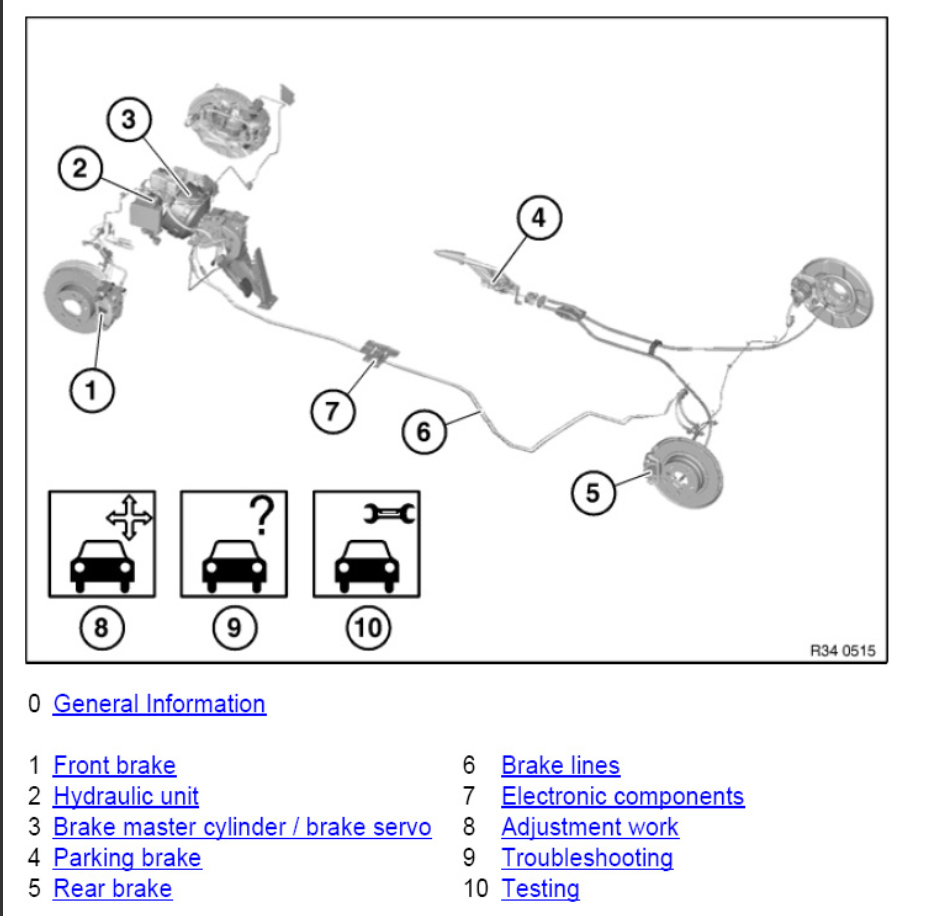 3
2
4
1
7
6
5
?
8
9
10
R34 0515

0 General Information

1 Front brake
2 Hydraulic unit
3 Brake master cylinder / brake servo
4 Parking brake
5 Rear brake

6 Brake lines
7 Electronic components
8 Adjustment work
9 Troubleshooting
10 Testing