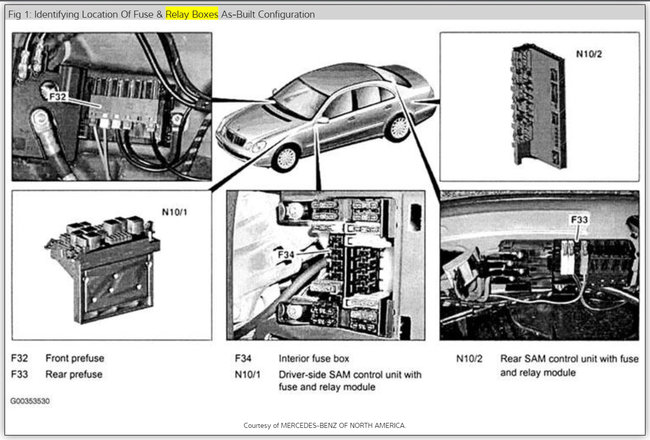 Fig 1: Identifying Location Of Fuse & Relay Boxes As-Built Configuration

F32

N10/2

N10/1

F34

F33

F32 Front prefuse
F33 Rear prefuse

F34 Interior fuse box
N10/1 Driver-side SAM control unit with fuse and relay module

N10/2 Rear SAM control unit with fuse and relay module

G00353530

Courtesy of MERCEDES-BENZ OF NORTH AMERICA.