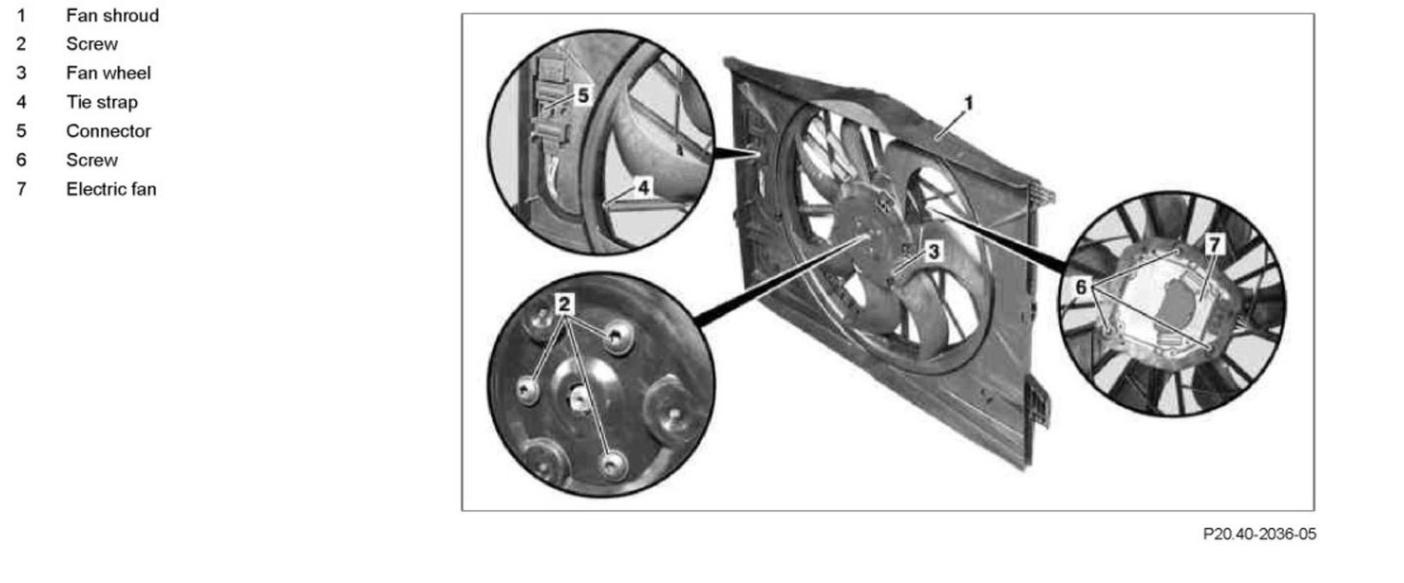 1 Fan shroud
2 Screw
3 Fan wheel
4 Tie strap
5 Connector
6 Screw
7 Electric fan

5
4
1
3
2
6
7

P20.40-2036-05