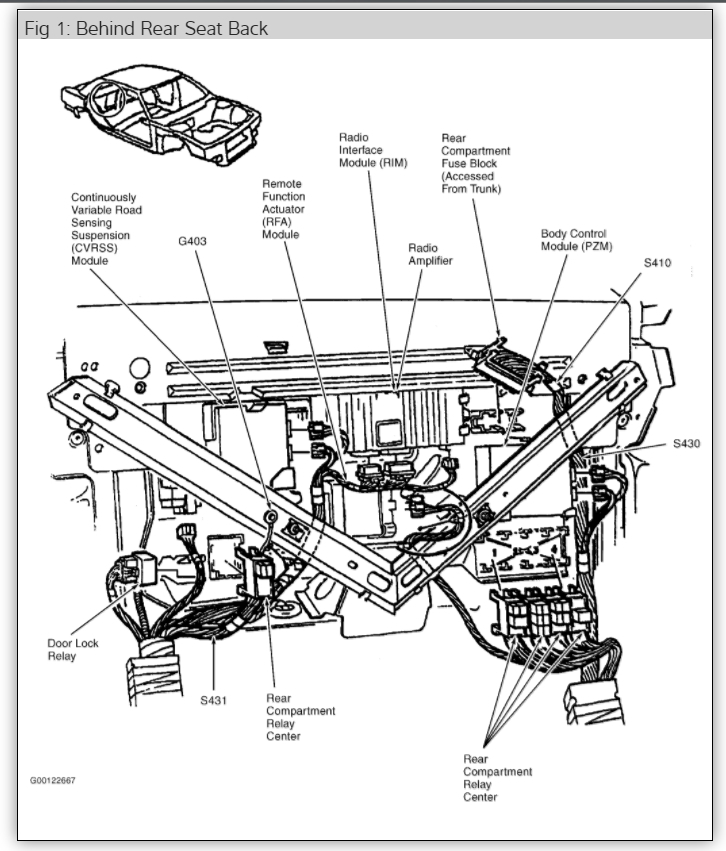 Fig 1: Behind Rear Seat Back

Continuously Variable Road Sensing Suspension (CVRSS) Module

G403

Remote Function Actuator (RFA) Module

Radio Interface Module (RIM)

Radio Amplifier

Rear Compartment Fuse Block (Accessed From Trunk)

Body Control Module (PZM)

S410

S430

Door Lock Relay

S431

Rear Compartment Relay Center

Rear Compartment Relay Center

G00122667