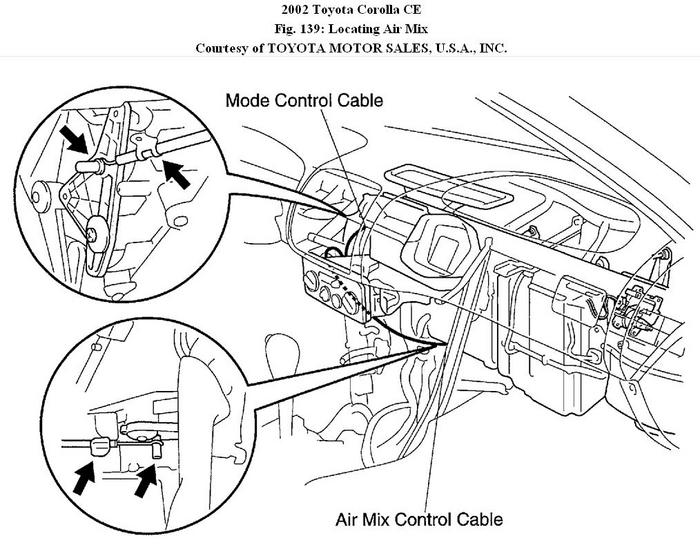 2002 Toyota Corolla CE
Fig. 139: Locating Air Mix
Courtesy of TOYOTA MOTOR SALES, U.S.A., INC.

Mode Control Cable

Air Mix Control Cable