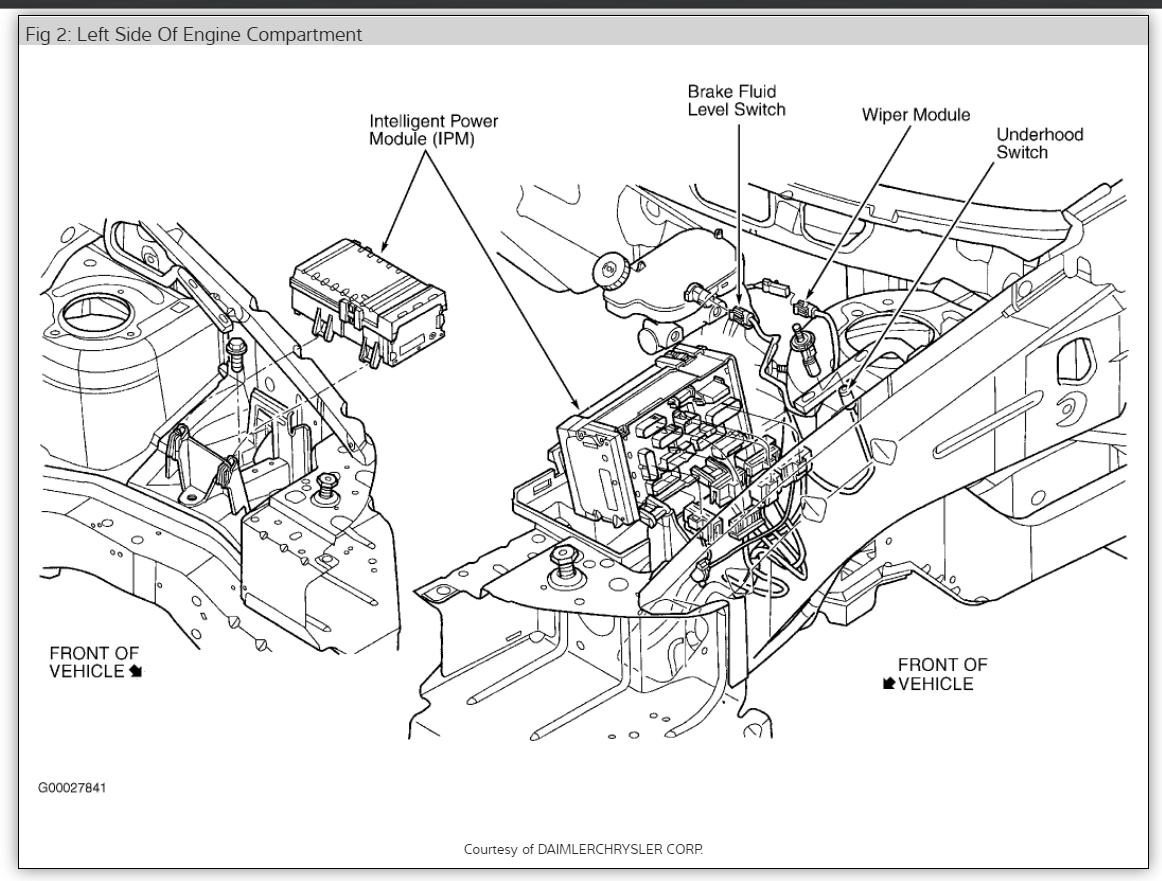 Fig 2: Left Side Of Engine Compartment

Intelligent Power Module (IPM)

Brake Fluid Level Switch

Wiper Module

Underhood Switch

FRONT OF VEHICLE

FRONT OF VEHICLE

G00027841

Courtesy of DAIMLERCHRYSLER CORP.