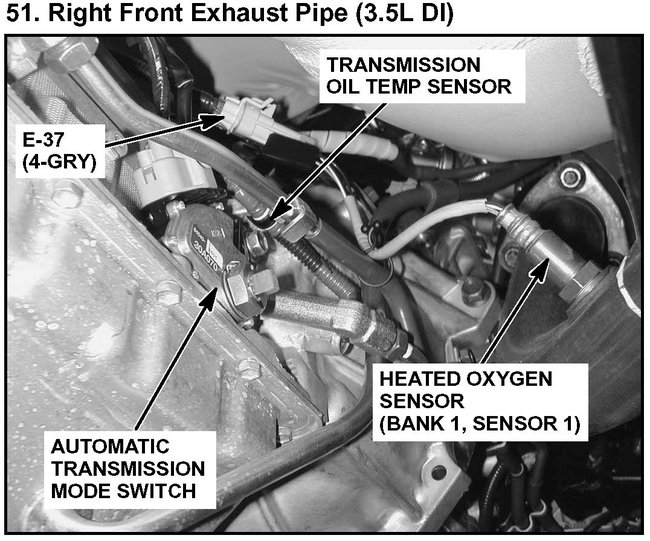 51. Right Front Exhaust Pipe (3.5L DI)

TRANSMISSION OIL TEMP SENSOR

E-37 (4-GRY)

30A070

HEATED OXYGEN SENSOR (BANK 1, SENSOR 1)

AUTOMATIC TRANSMISSION MODE SWITCH