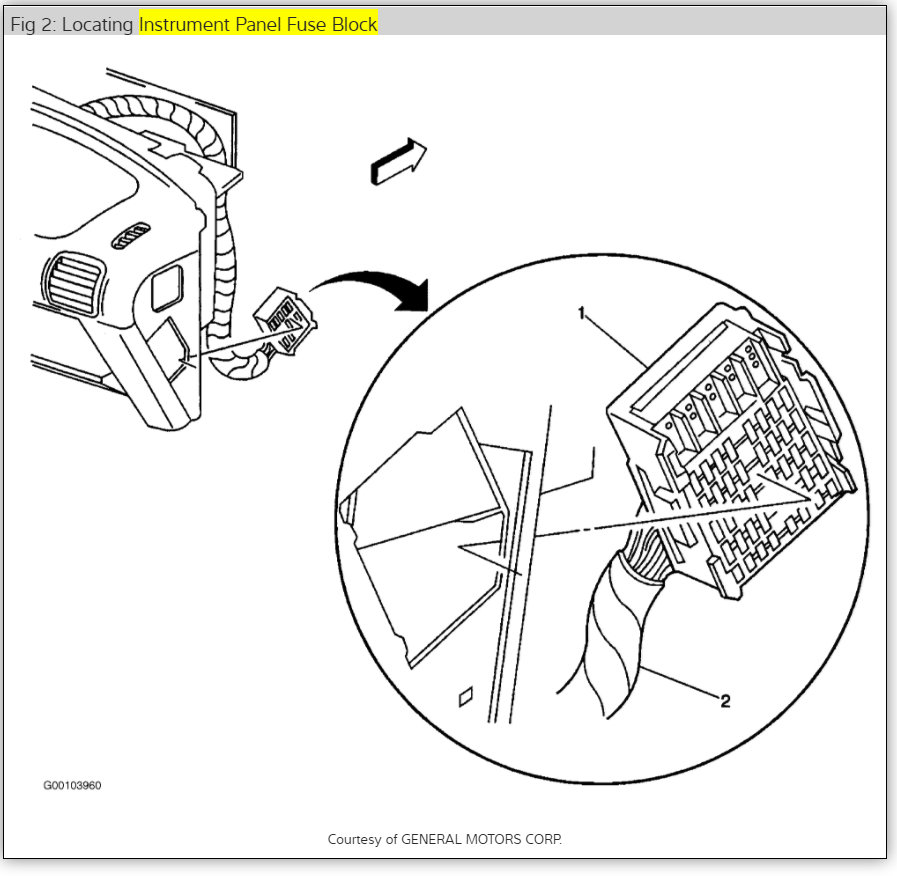 Fig 2: Locating Instrument Panel Fuse Block

1

2

G00103960

Courtesy of GENERAL MOTORS CORP.