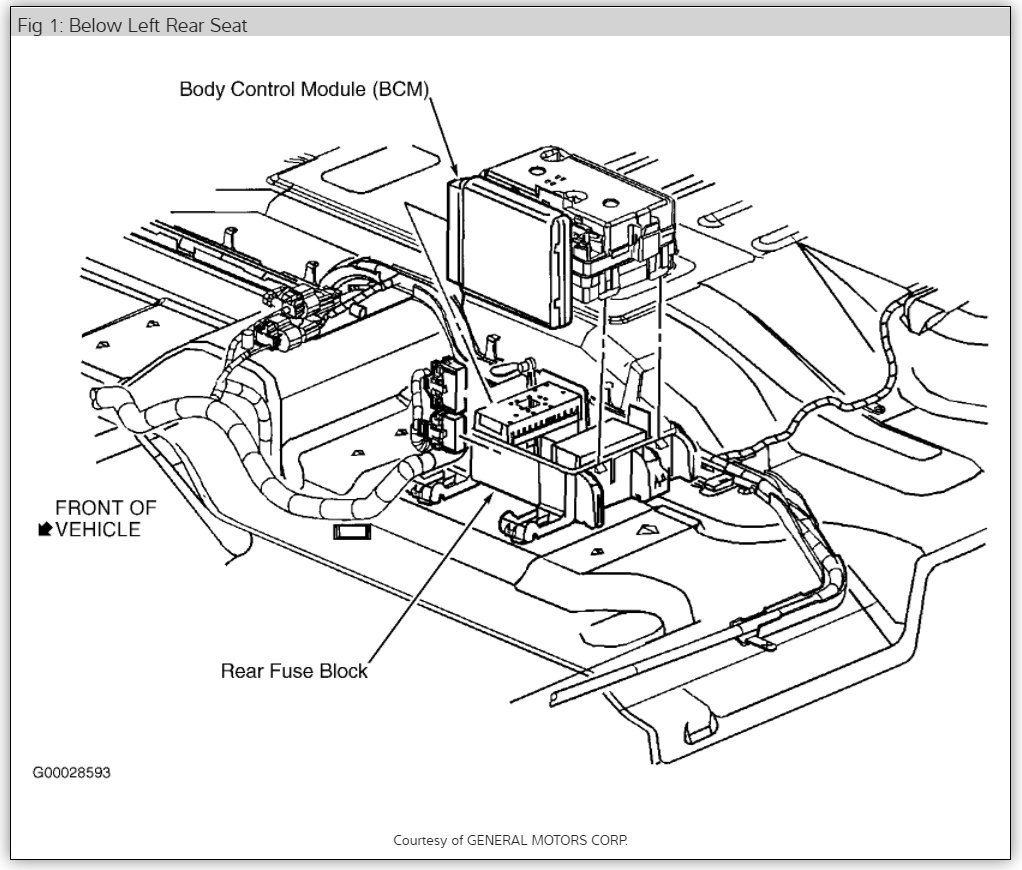 Fig 1: Below Left Rear Seat

Body Control Module (BCM)

FRONT OF VEHICLE

Rear Fuse Block

G00028593

Courtesy of GENERAL MOTORS CORP.