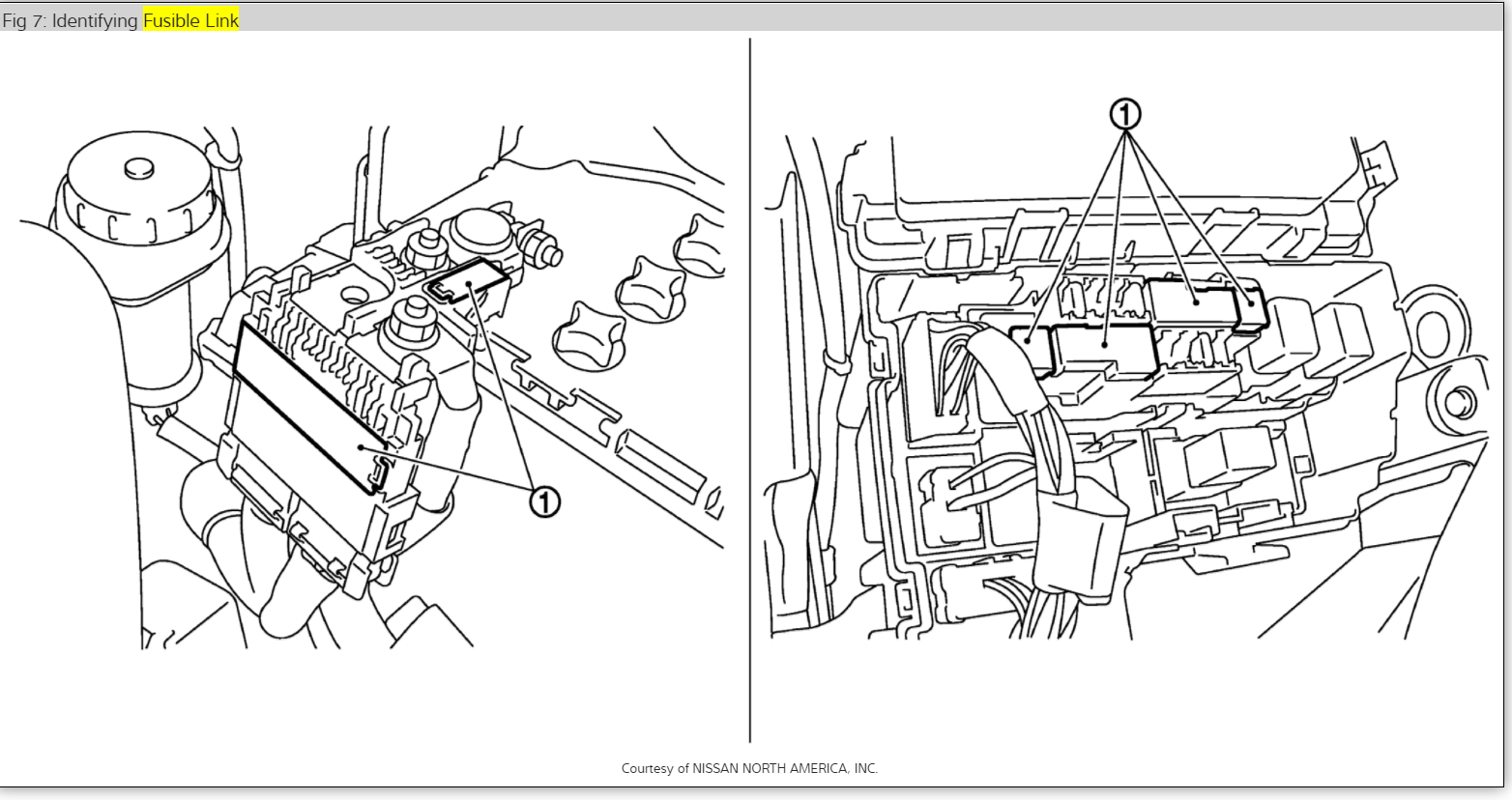 Fig 7: Identifying Fusible Link

①

①

Courtesy of NISSAN NORTH AMERICA, INC.