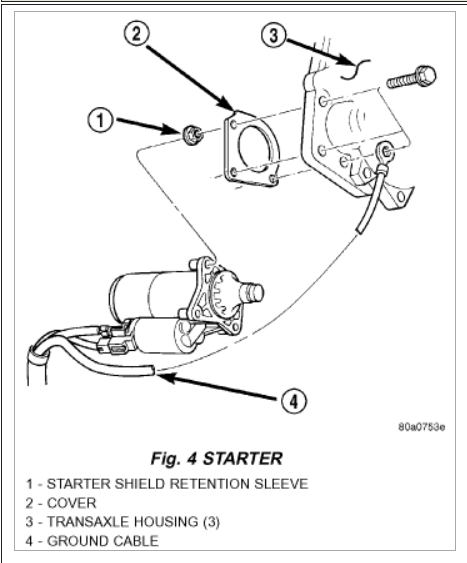 2
3
1
4

80a0753e

Fig. 4 STARTER

1 - STARTER SHIELD RETENTION SLEEVE
2 - COVER
3 - TRANSAXLE HOUSING (3)
4 - GROUND CABLE