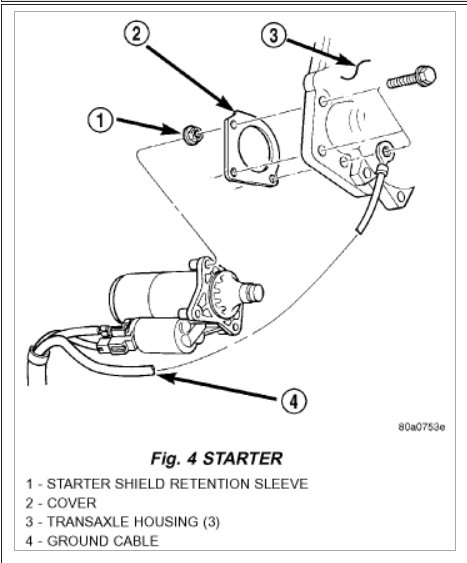 2

3

1

4

80a0753e

Fig. 4 STARTER

1 - STARTER SHIELD RETENTION SLEEVE
2 - COVER
3 - TRANSAXLE HOUSING (3)
4 - GROUND CABLE