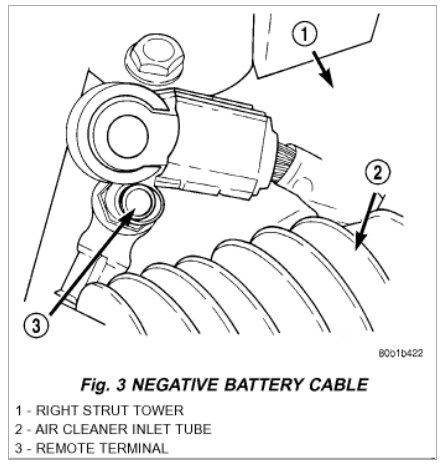 1

2

3

80b1b422

Fig. 3 NEGATIVE BATTERY CABLE

1 - RIGHT STRUT TOWER
2 - AIR CLEANER INLET TUBE
3 - REMOTE TERMINAL