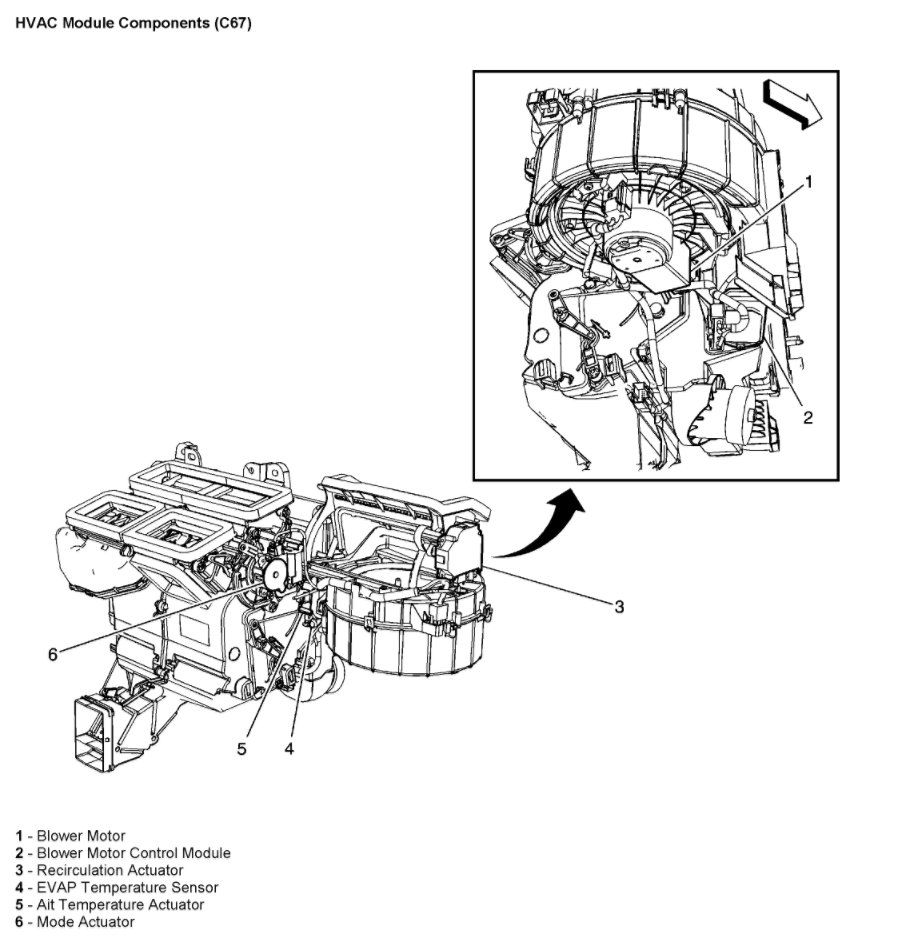 HVAC Module Components (C67)

1

2

3

6

5

4

1 - Blower Motor
2 - Blower Motor Control Module
3 - Recirculation Actuator
4 - EVAP Temperature Sensor
5 - Ait Temperature Actuator
6 - Mode Actuator