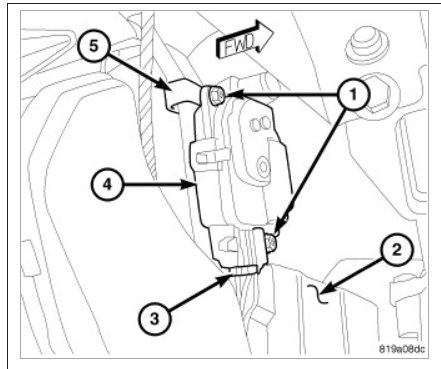 5
FWD
1
4
2
3
819a08dc