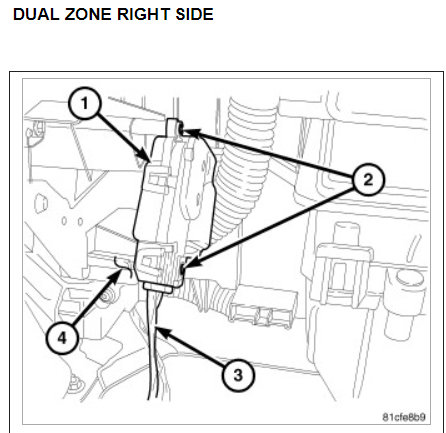 DUAL ZONE RIGHT SIDE

1

2

4

3

81cfe8b9