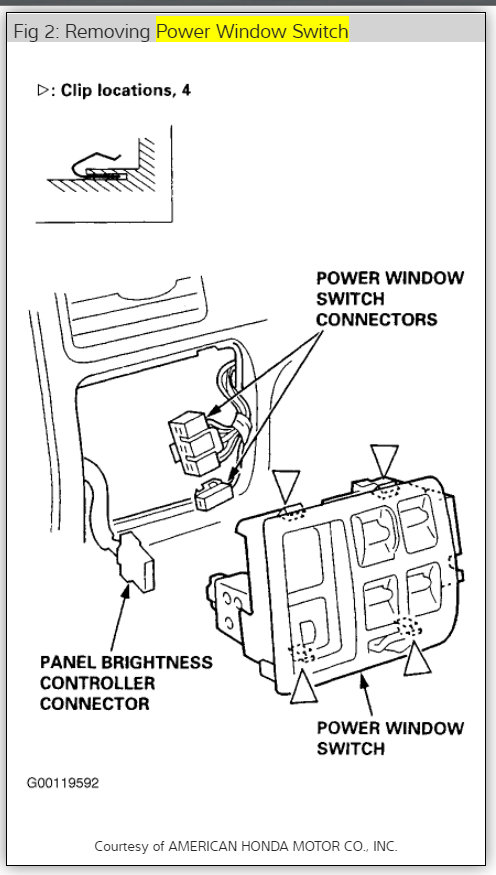 Fig 2: Removing Power Window Switch

▷: Clip locations, 4

POWER WINDOW SWITCH CONNECTORS

PANEL BRIGHTNESS CONTROLLER CONNECTOR

POWER WINDOW SWITCH

G00119592

Courtesy of AMERICAN HONDA MOTOR CO., INC.