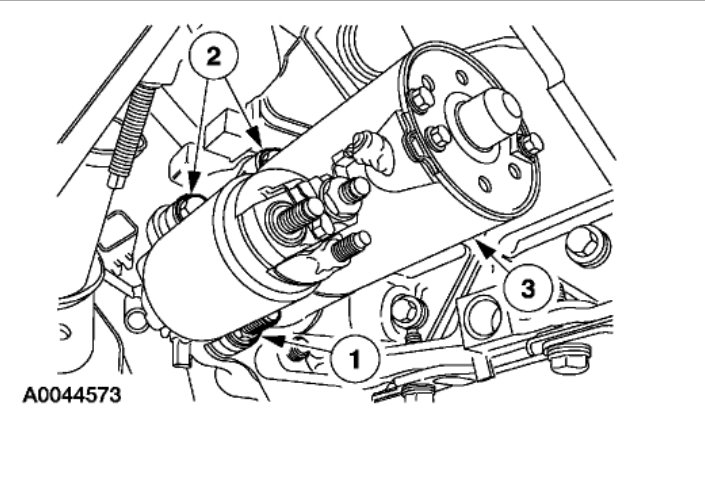 2
3
1
A0044573