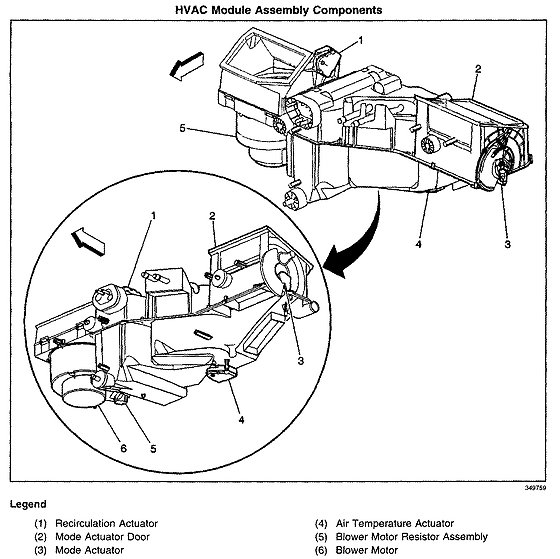 HVAC Module Assembly Components

1
2
5
4
3

1
2
3
4
6
5

349759

Legend

(1) Recirculation Actuator
(2) Mode Actuator Door
(3) Mode Actuator

(4) Air Temperature Actuator
(5) Blower Motor Resistor Assembly
(6) Blower Motor