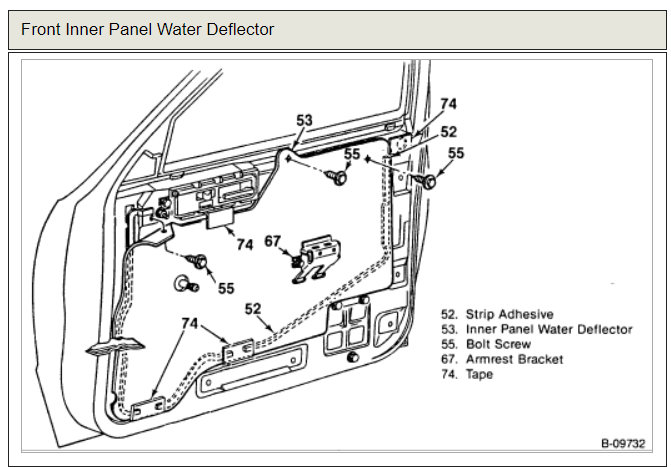 Front Inner Panel Water Deflector

74
53
52
55
55
74
67
55
52
74

52. Strip Adhesive
53. Inner Panel Water Deflector
55. Bolt Screw
67. Armrest Bracket
74. Tape

B-09732