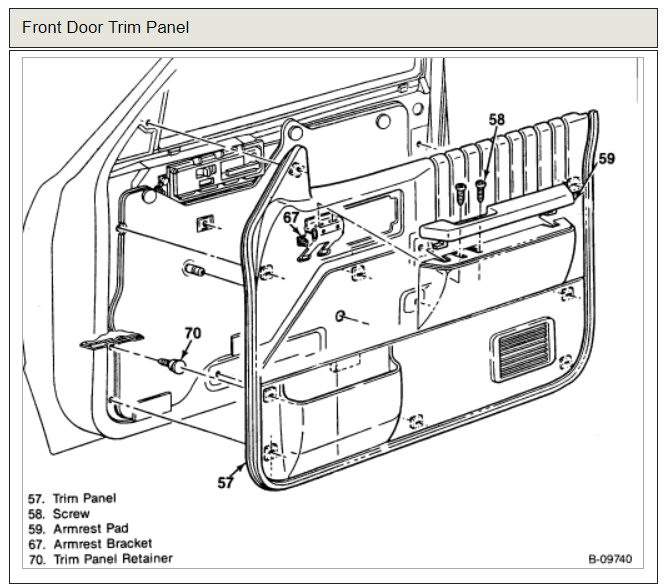 Front Door Trim Panel

58

59

67

70

57

57. Trim Panel
58. Screw
59. Armrest Pad
67. Armrest Bracket
70. Trim Panel Retainer

B-09740