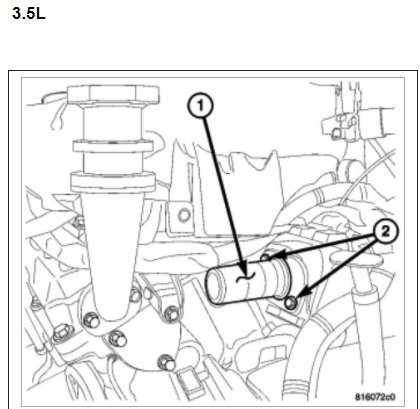 3.5L

1

2

816072c0