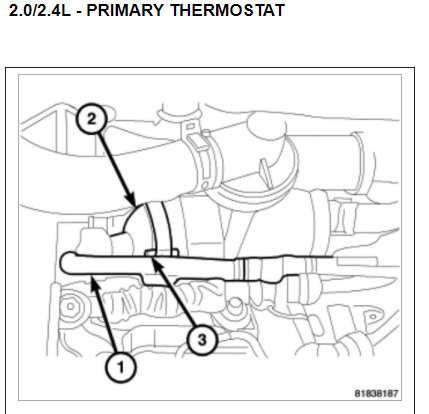 2.0/2.4L - PRIMARY THERMOSTAT

2

3

1

81838187