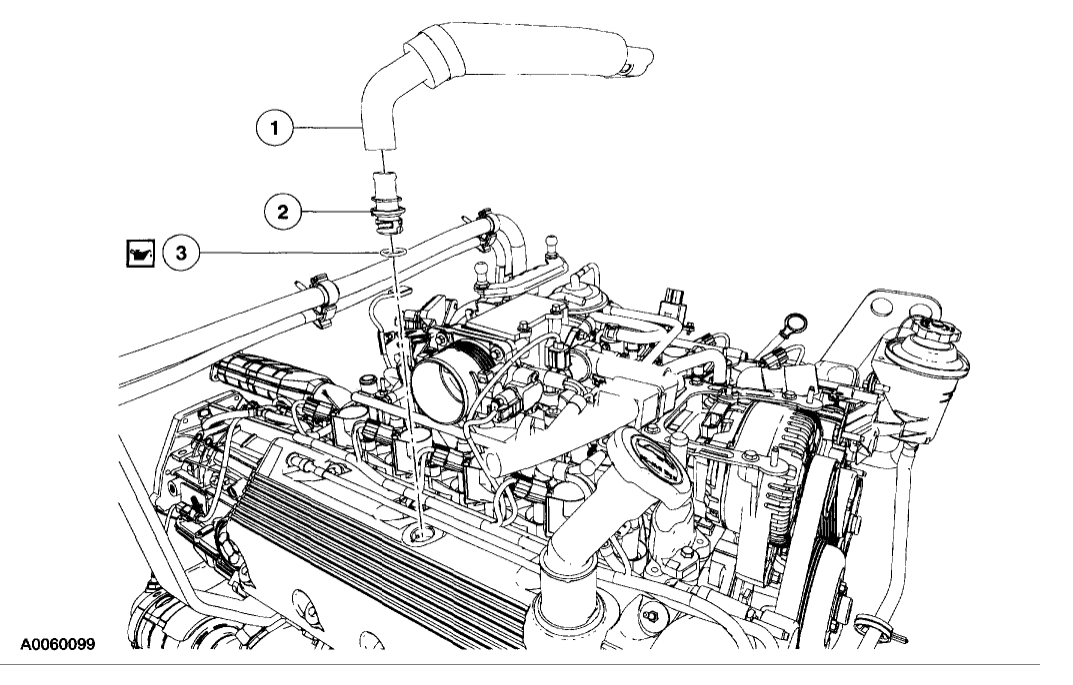 1

2

3

A0060099