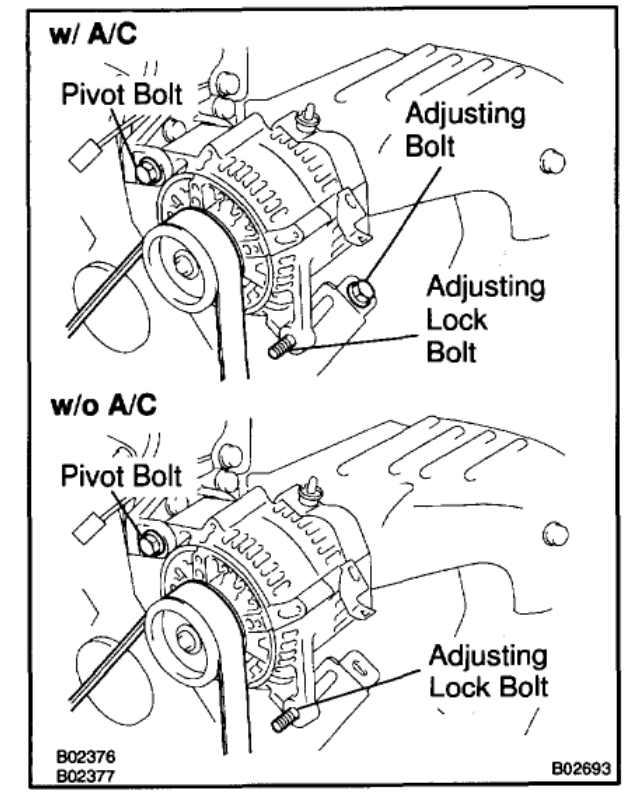 w/ A/C

Pivot Bolt

Adjusting Bolt

Adjusting Lock Bolt

w/o A/C

Pivot Bolt

Adjusting Lock Bolt

B02376
B02377

B02693