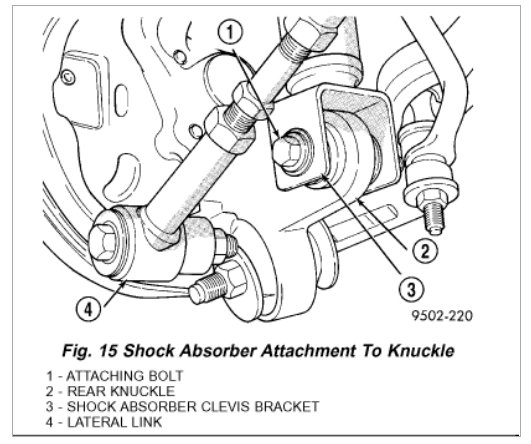 1
2
3
4
9502-220

Fig. 15 Shock Absorber Attachment To Knuckle

1 - ATTACHING BOLT
2 - REAR KNUCKLE
3 - SHOCK ABSORBER CLEVIS BRACKET
4 - LATERAL LINK