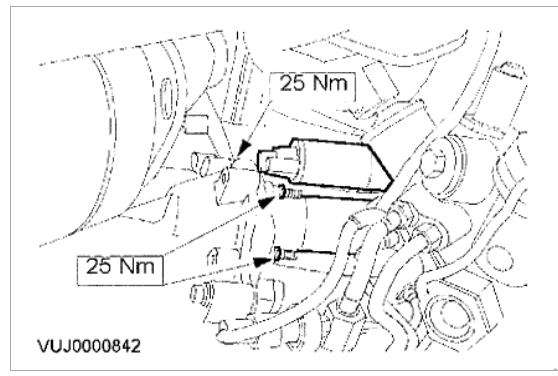 25 Nm

25 Nm

VUJ0000842