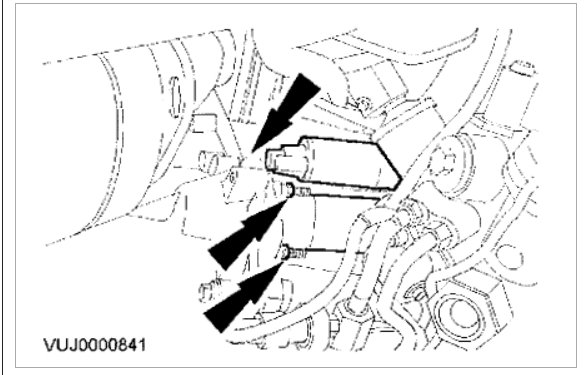 VUJ0000841