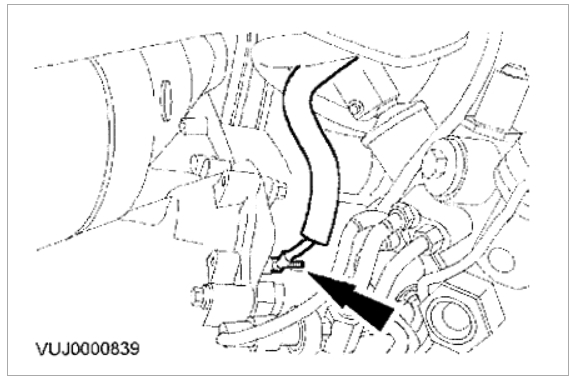 VUJ0000839