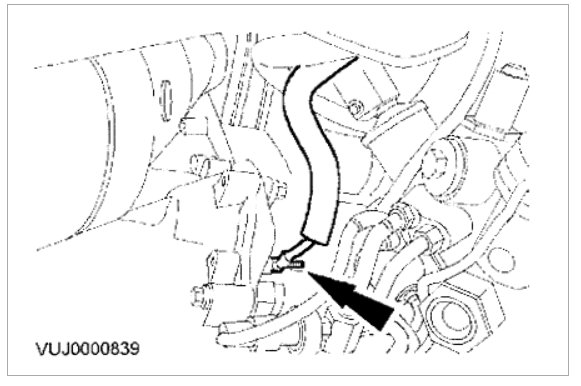 VUJ0000839