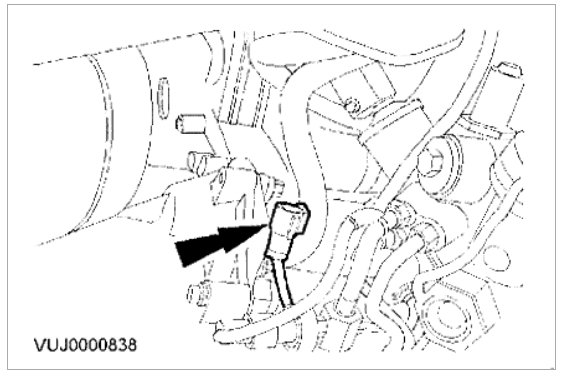 VUJ0000838