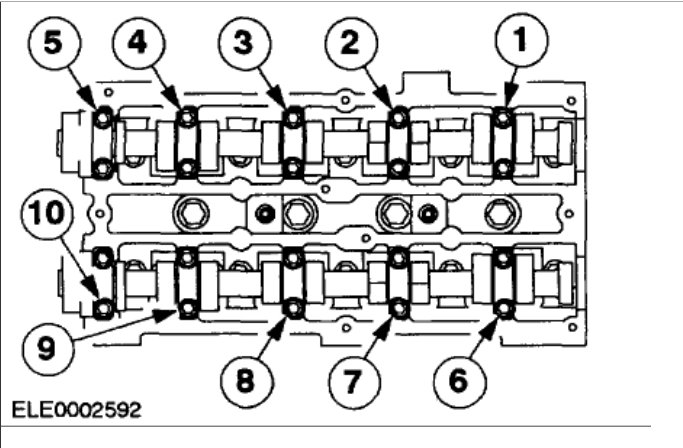 5
4
3
2
1
10
9
8
7
6
ELE0002592