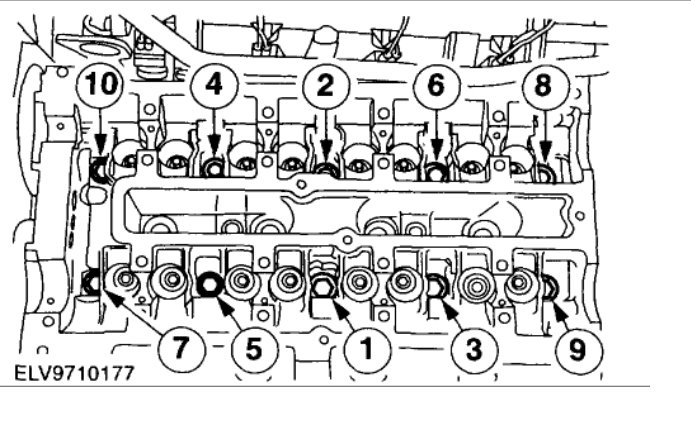 10
4
2
6
8
7
5
1
3
9
ELV9710177